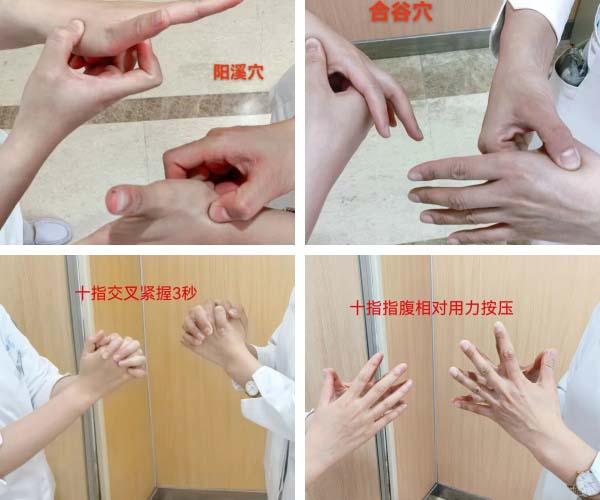 阳溪穴

合谷穴

十指交叉紧握3秒

十指指腹相对用力按压