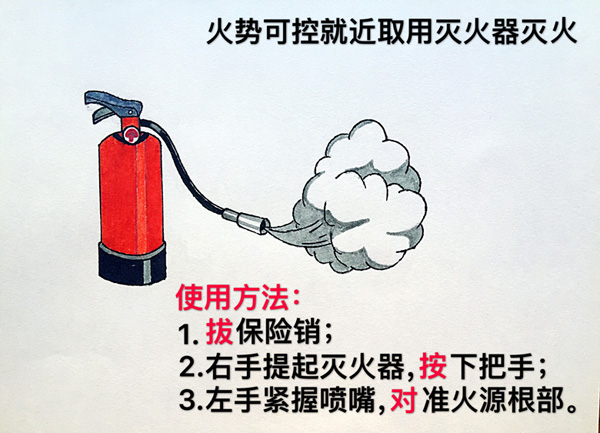 火势可控就近取用灭火器灭火

使用方法:
1. 拔保险销;
2.右手提起灭火器,按下把手;
3.左手紧握喷嘴,对准火源根部。